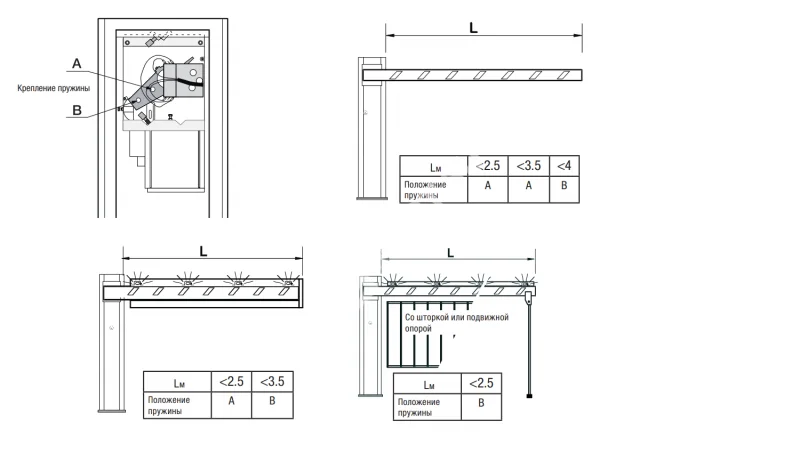 A

Крепление пружины

B

L

| Lм | <2.5 | <3.5 | <4 |
|---|---|---|---|
| Положение пружины | A | A | B |

L

| Lм | <2.5 | <3.5 |
|---|---|---|
| Положение пружины | A | B |

L

Со шторкой или подвижной опорой

| Lм | <2.5 |
|---|---|
| Положение пружины | B |